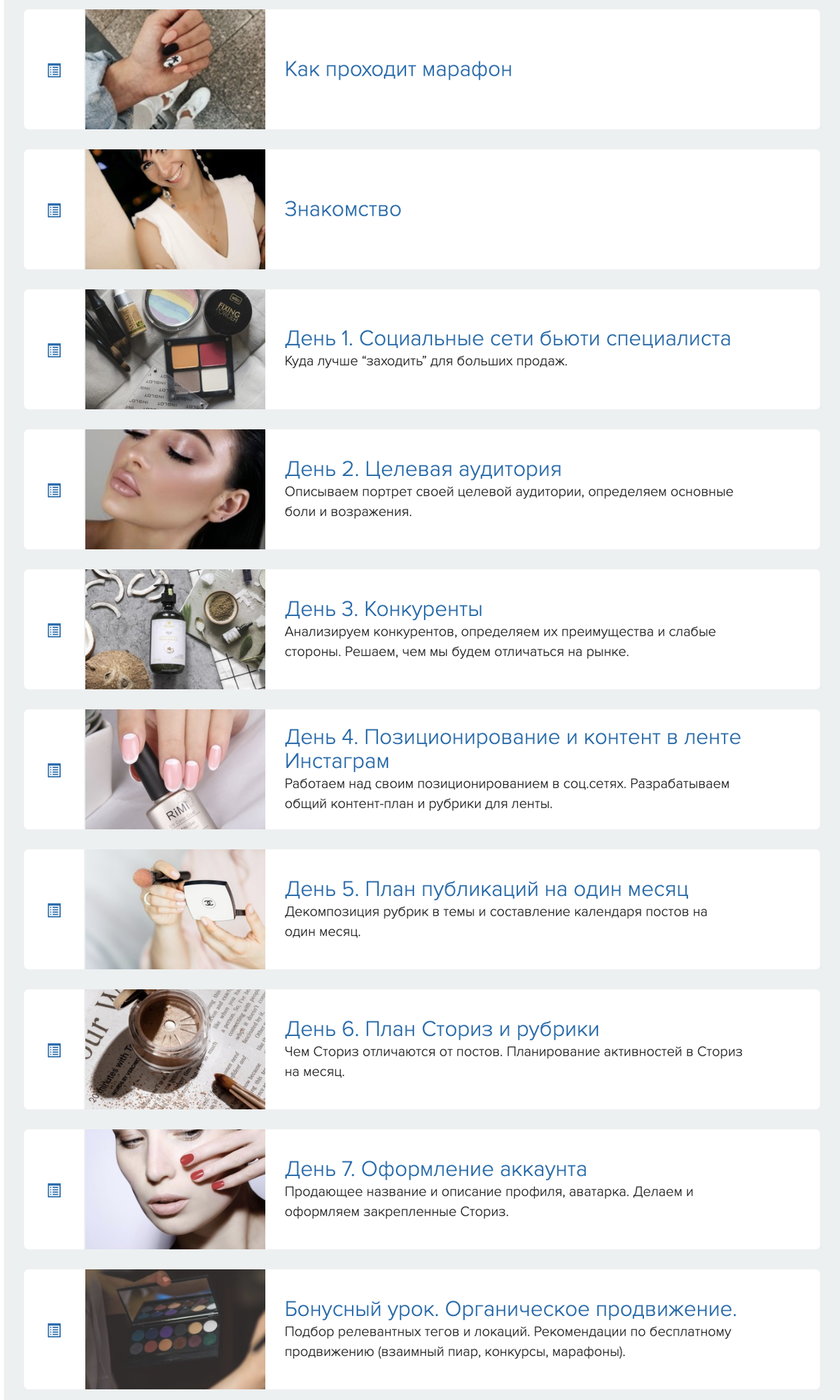 Как проходит марафон

Знакомство

День 1. Социальные сети бьюти специалиста
Куда лучше “заходить” для больших продаж.

День 2. Целевая аудитория
Описываем портрет своей целевой аудитории, определяем основные боли и возражения.

День 3. Конкуренты
Анализируем конкурентов, определяем их преимущества и слабые стороны. Решаем, чем мы будем отличаться на рынке.

День 4. Позиционирование и контент в ленте Инстаграм
Работаем над своим позиционированием в соц.сетях. Разрабатываем общий контент-план и рубрики для ленты.

День 5. План публикаций на один месяц
Декомпозиция рубрик в темы и составление календаря постов на один месяц.

День 6. План Сториз и рубрики
Чем Сториз отличаются от постов. Планирование активностей в Сториз на месяц.

День 7. Оформление аккаунта
Продающее название и описание профиля, аватарка. Делаем и оформляем закрепленные Сториз.

Бонусный урок. Органическое продвижение.
Подбор релевантных тегов и локаций. Рекомендации по бесплатному продвижению (взаимный пиар, конкурсы, марафоны).