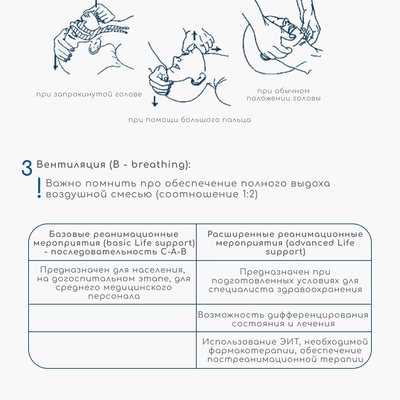 при запрокинутой голове

при помощи большого пальца

при обычном положении головы

3 Вентиляция (B - breathing):

! Важно помнить про обеспечение полного выдоха воздушной смесью (соотношение 1:2)

| Базовые реанимационные мероприятия (basic Life support) - последовательность C-A-B | Расширенные реанимационные мероприятия (advanced Life support) |
|---|---|
| Предназначен для населения, на догоспитальном этапе, для среднего медицинского персонала | Предназначен при подготовленных условиях для специалиста здравоохранения |
| | Возможность дифференцирования состояния и лечения |
| | Использование ЭИТ, необходимой фармакотерапии, обеспечение постреанимационной терапии |