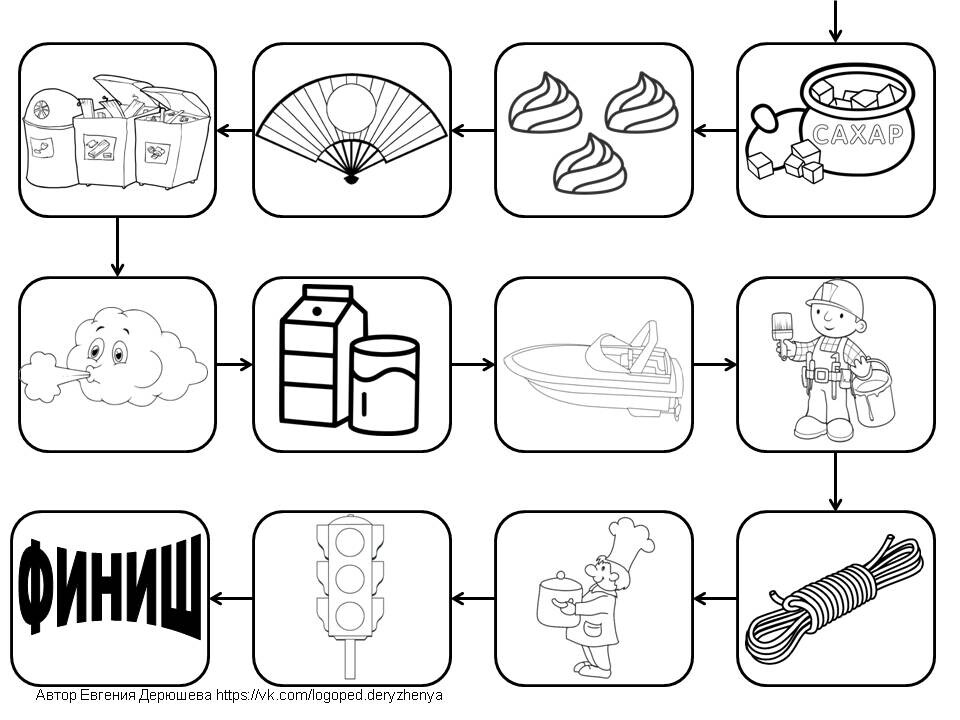 САХАР

ФИНИШ

Автор Евгения Дерюшева https://vk.com/logoped.deryzhenya