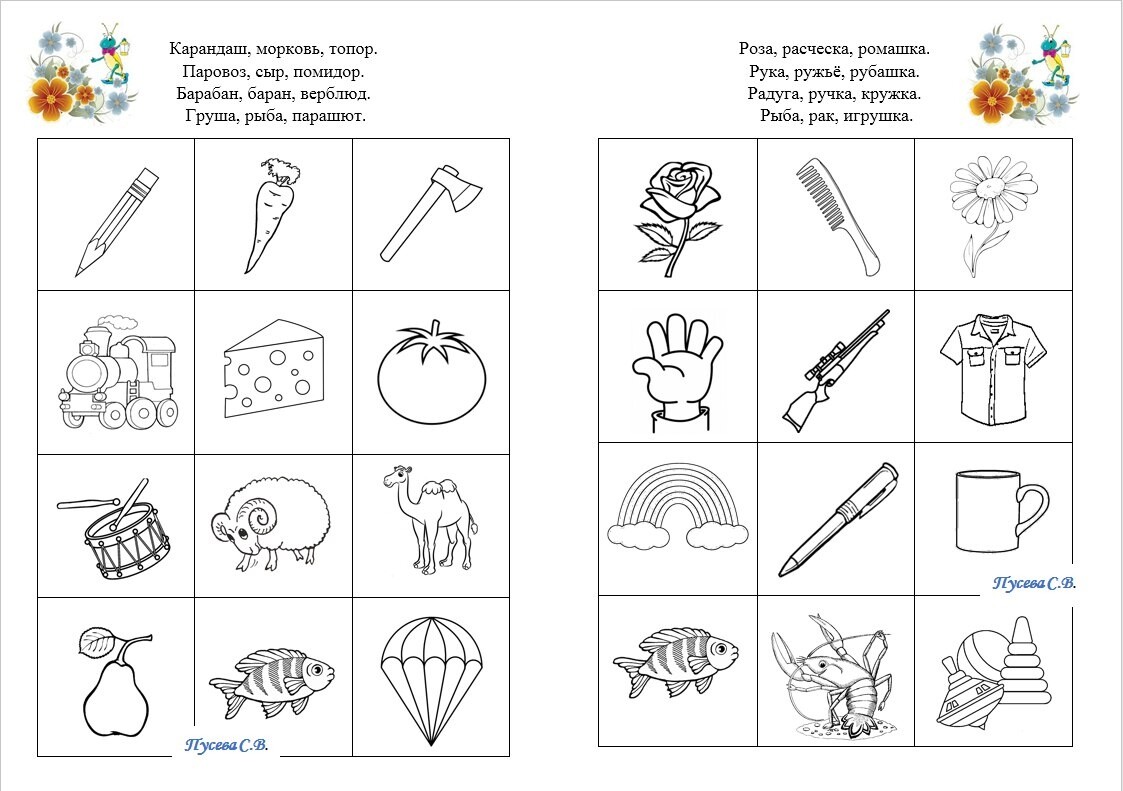 Карандаш, морковь, топор.
Паровоз, сыр, помидор.
Барабан, баран, верблюд.
Груша, рыба, парашют.

Пусева С.В.

Роза, расческа, ромашка.
Рука, ружьё, рубашка.
Радуга, ручка, кружка.
Рыба, рак, игрушка.

Пусева С.В.