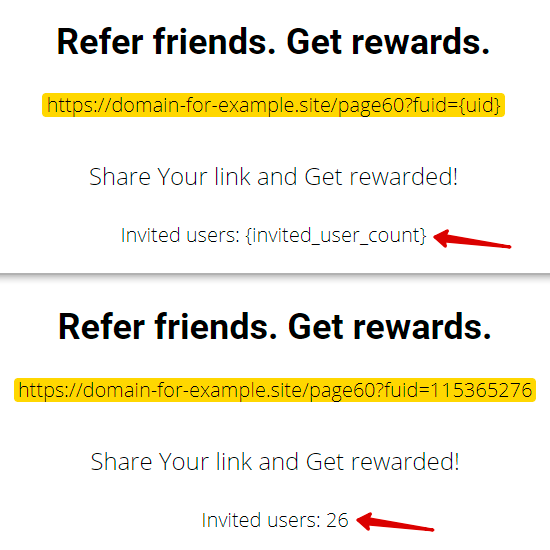 Refer friends. Get rewards.

https://domain-for-example.site/page60?fuid={uid}

Share Your link and Get rewarded!

Invited users: {invited_user_count}

Refer friends. Get rewards.

https://domain-for-example.site/page60?fuid=115365276

Share Your link and Get rewarded!

Invited users: 26