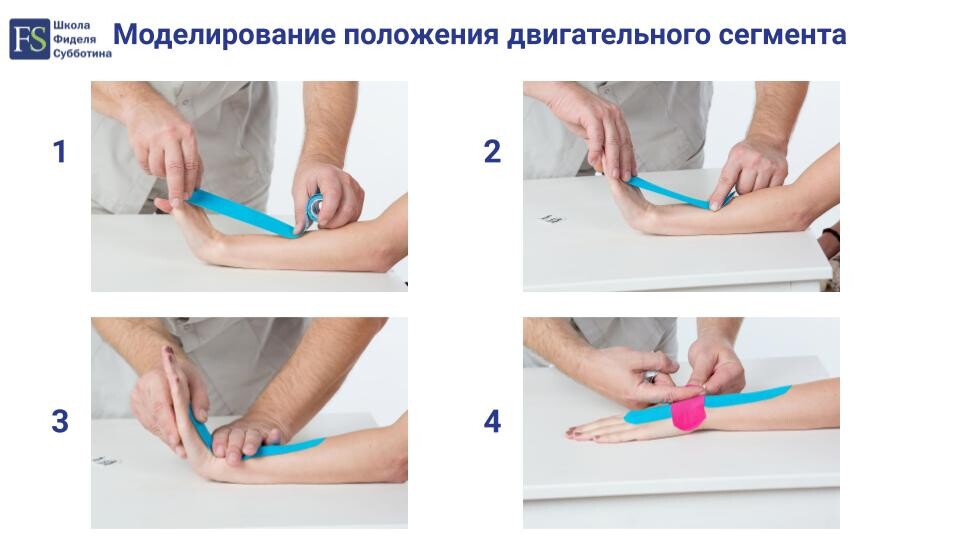 FS Школа Фиделя Субботина

Моделирование положения двигательного сегмента

1

2

3

4